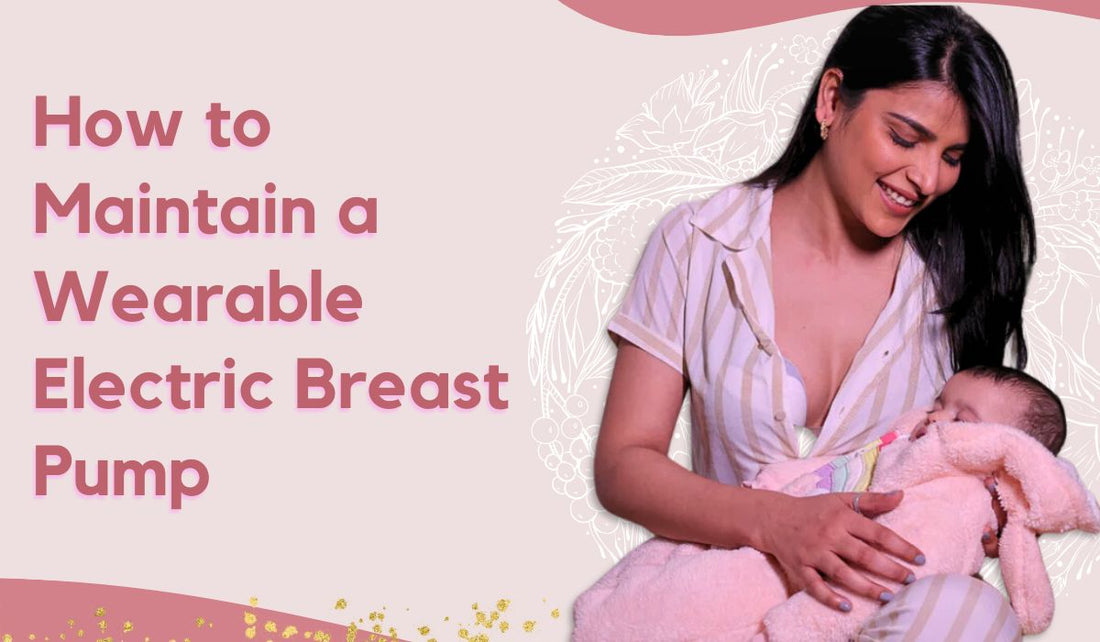 How to Maintain a Wearable Electric Breast Pump